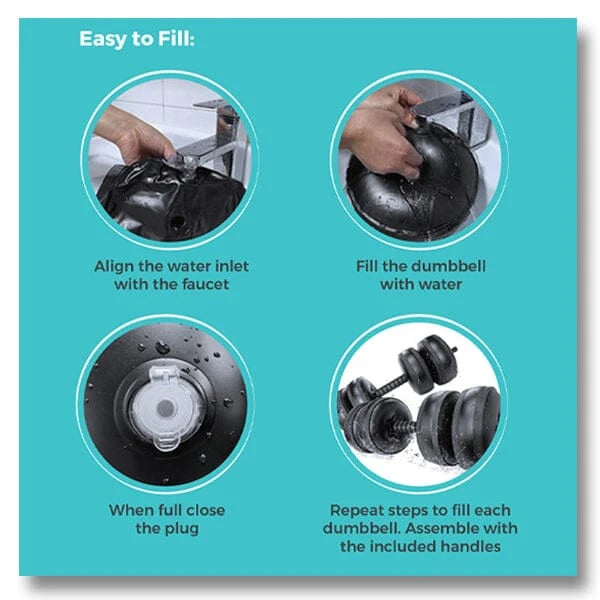 Easy to Fill:

Align the water inlet with the faucet

Fill the dumbbell with water

When full close the plug

Repeat steps to fill each dumbbell. Assemble with the included handles