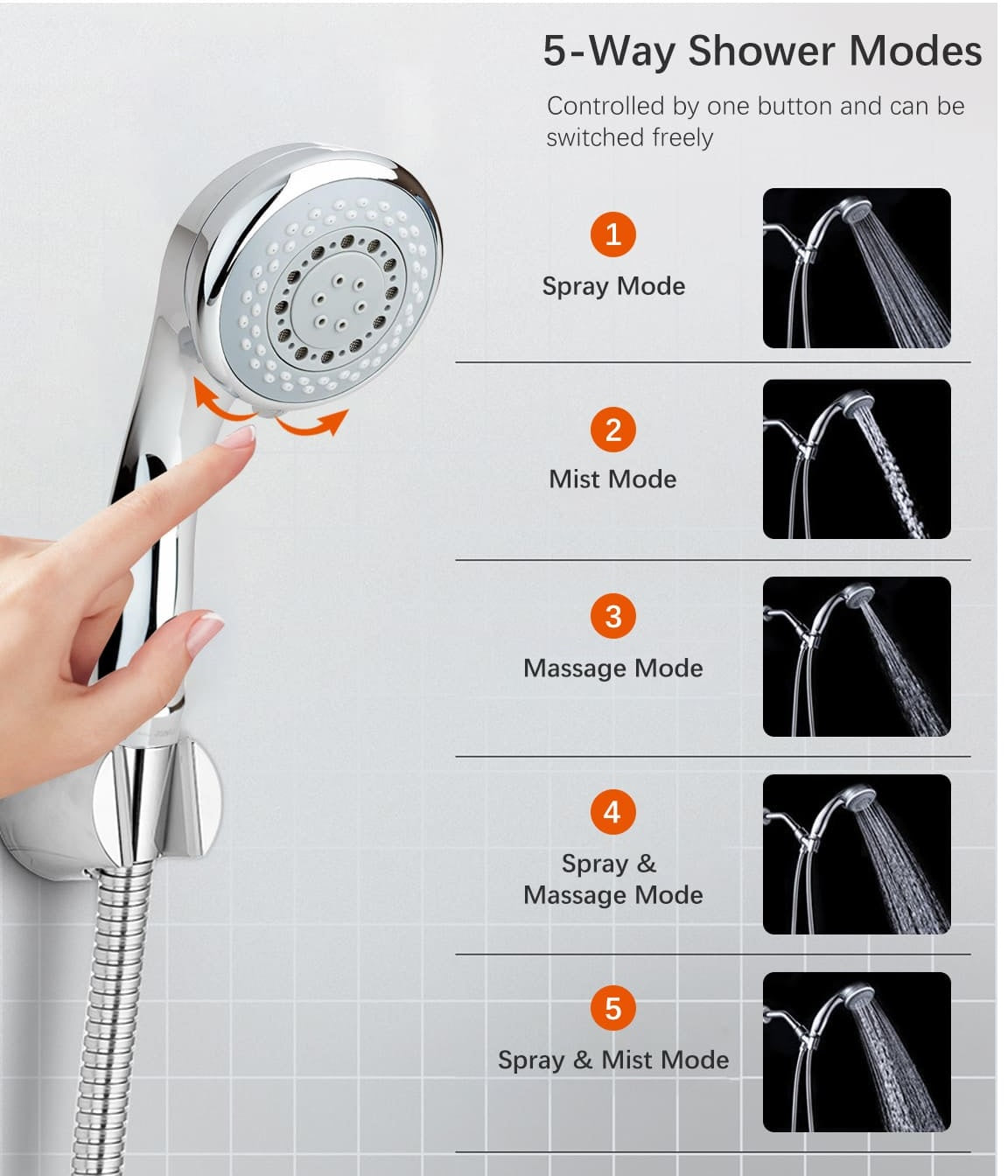 5-Way Shower Modes

Controlled by one button and can be switched freely

1
Spray Mode

2
Mist Mode

3
Massage Mode

4
Spray & Massage Mode

5
Spray & Mist Mode