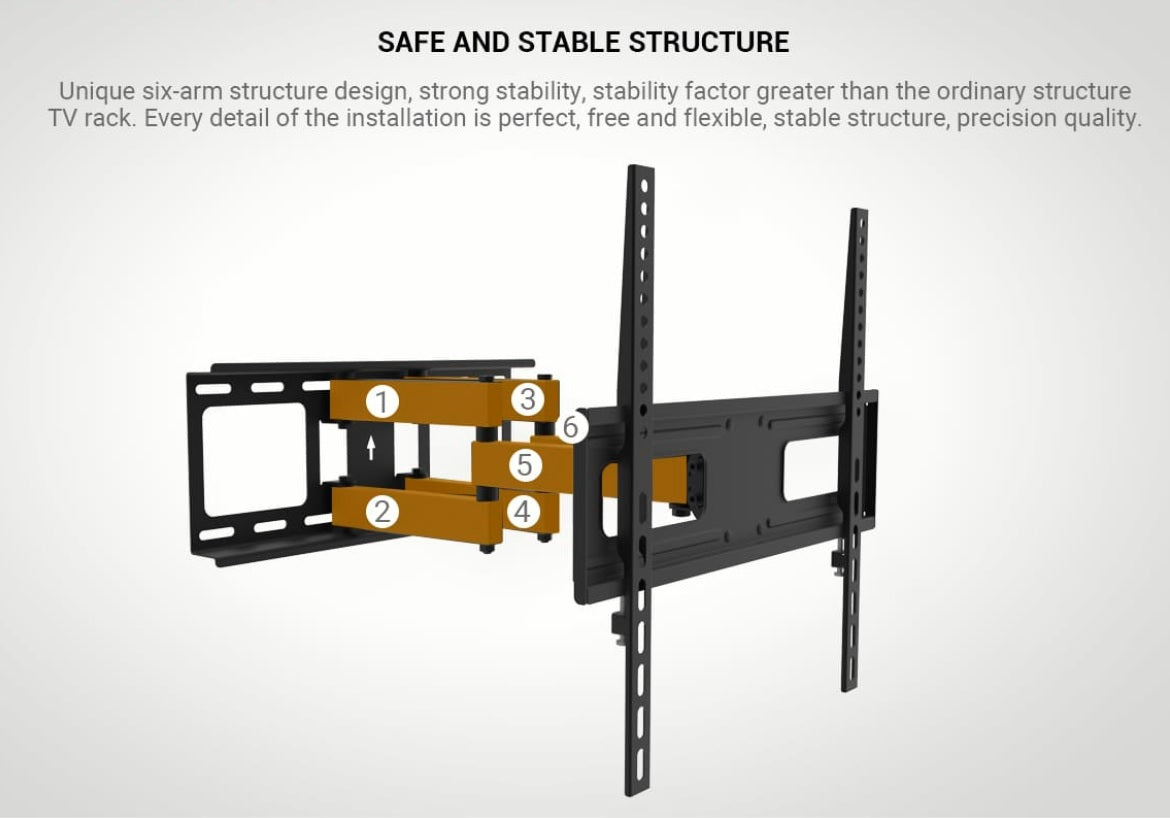 SAFE AND STABLE STRUCTURE

Unique six-arm structure design, strong stability, stability factor greater than the ordinary structure TV rack. Every detail of the installation is perfect, free and flexible, stable structure, precision quality.

1
3
6
5
2
4