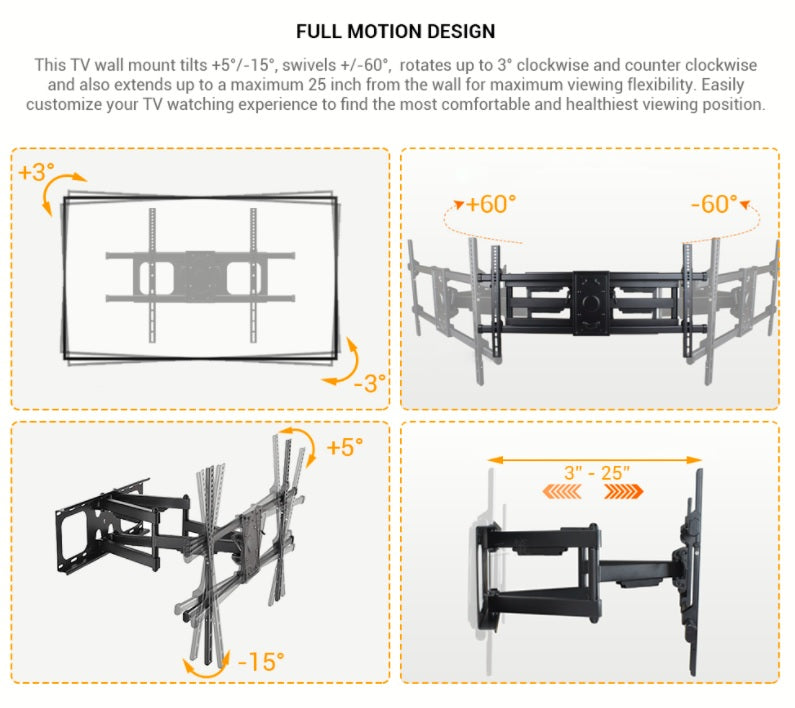 FULL MOTION DESIGN

This TV wall mount tilts +5°/-15°, swivels +/-60°, rotates up to 3° clockwise and counter clockwise and also extends up to a maximum 25 inch from the wall for maximum viewing flexibility. Easily customize your TV watching experience to find the most comfortable and healthiest viewing position.

+3°

-3°

+60°

-60°

+5°

-15°

3" - 25"