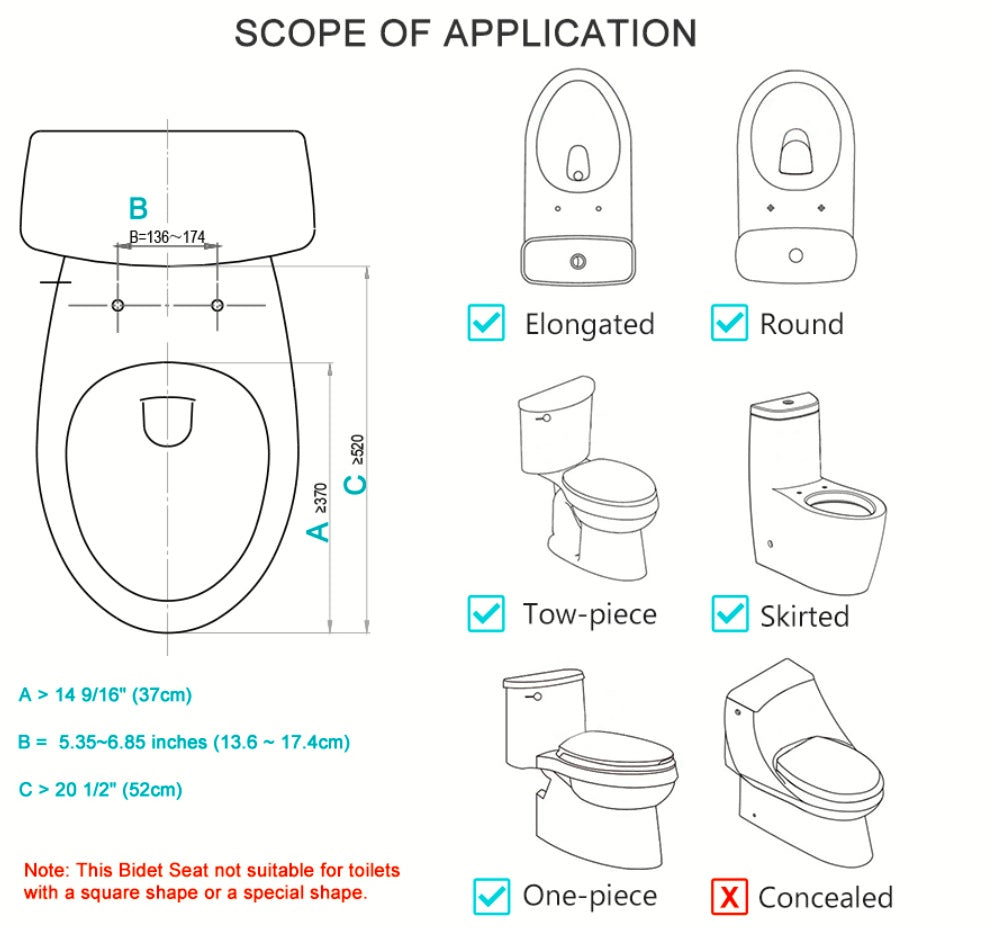 SCOPE OF APPLICATION

B

B=136~174

A ≥370

C ≥520

A > 14 9/16" (37cm)

B = 5.35~6.85 inches (13.6 ~ 17.4cm)

C > 20 1/2" (52cm)

Note: This Bidet Seat not suitable for toilets with a square shape or a special shape.

Elongated

Round

Tow-piece

Skirted

One-piece

X Concealed