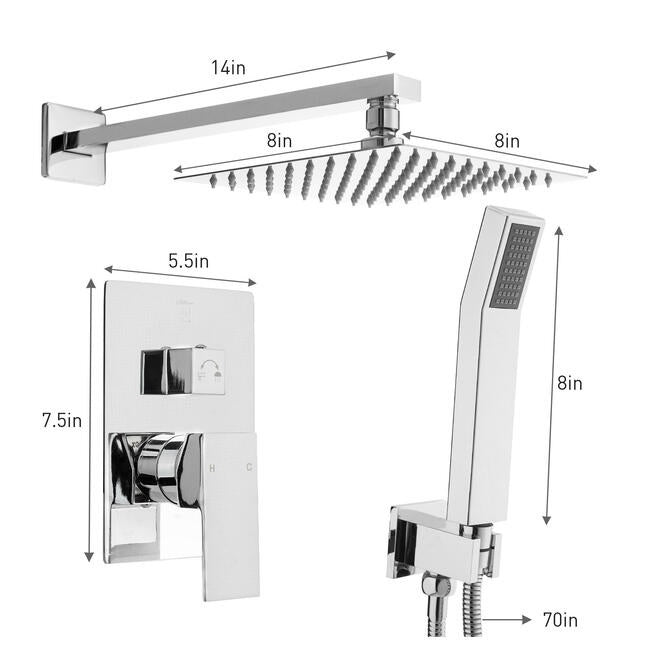 14in

8in

8in

5.5in

7.5in

H C

8in

70in