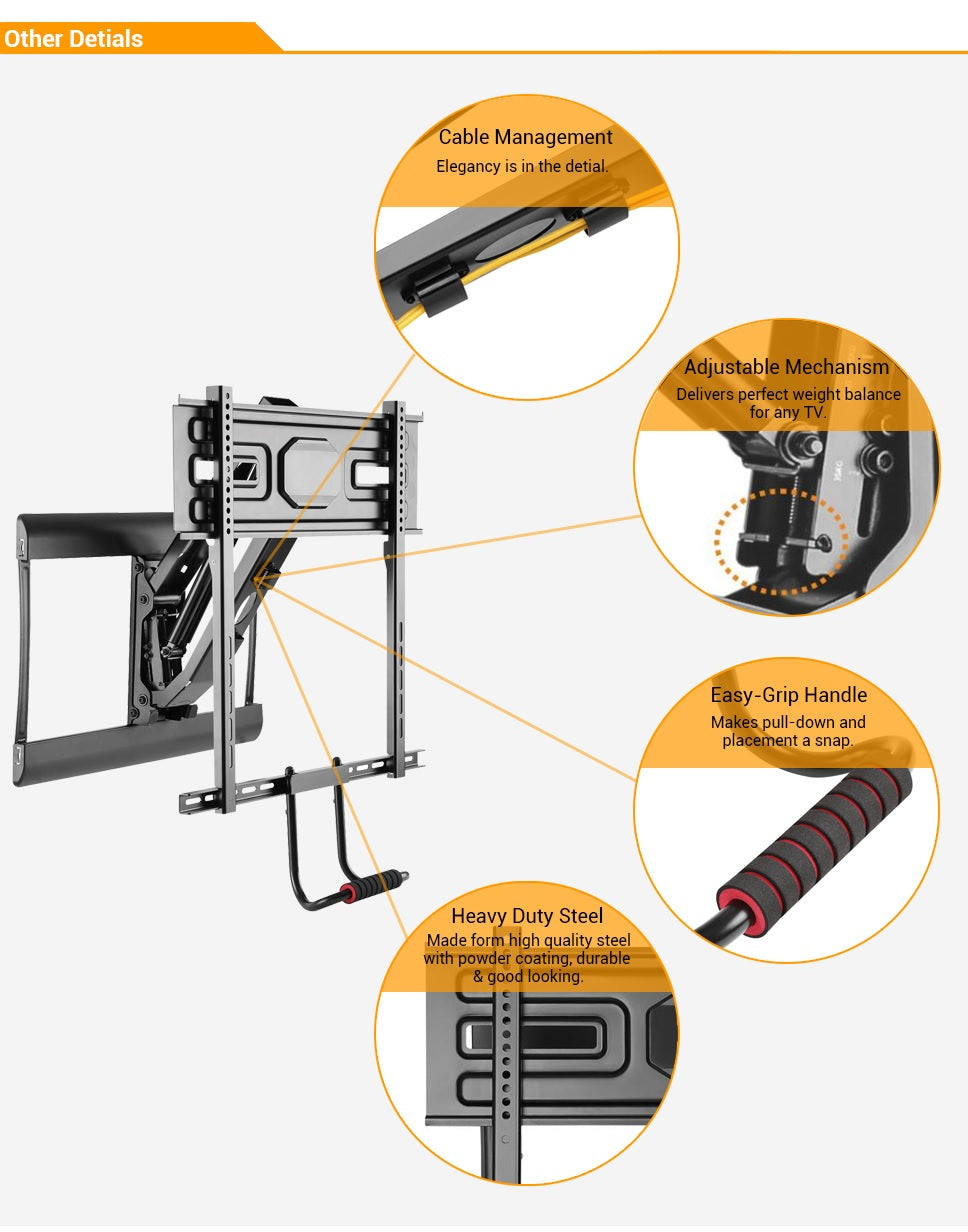 Other Detials

Cable Management
Elegancy is in the detial.

Adjustable Mechanism
Delivers perfect weight balance for any TV.

Easy-Grip Handle
Makes pull-down and placement a snap.

Heavy Duty Steel
Made form high quality steel with powder coating, durable & good looking.