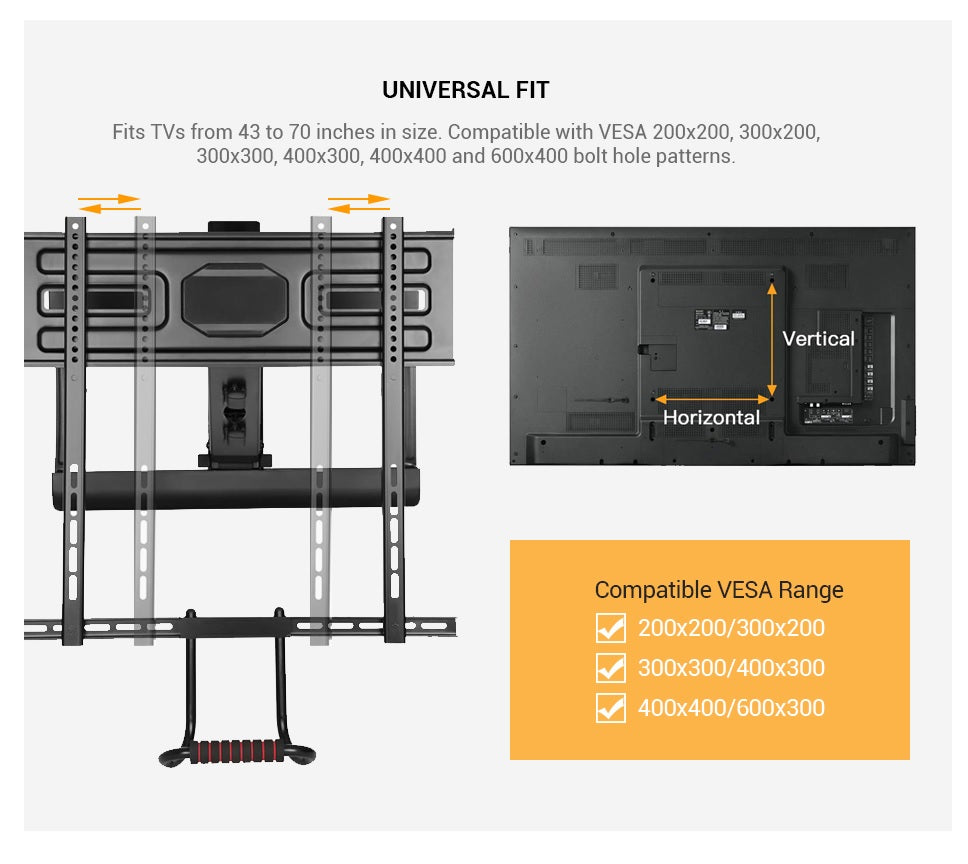 UNIVERSAL FIT

Fits TVs from 43 to 70 inches in size. Compatible with VESA 200x200, 300x200, 300x300, 400x300, 400x400 and 600x400 bolt hole patterns.

Vertical

Horizontal

Compatible VESA Range

200x200/300x200

300x300/400x300

400x400/600x300