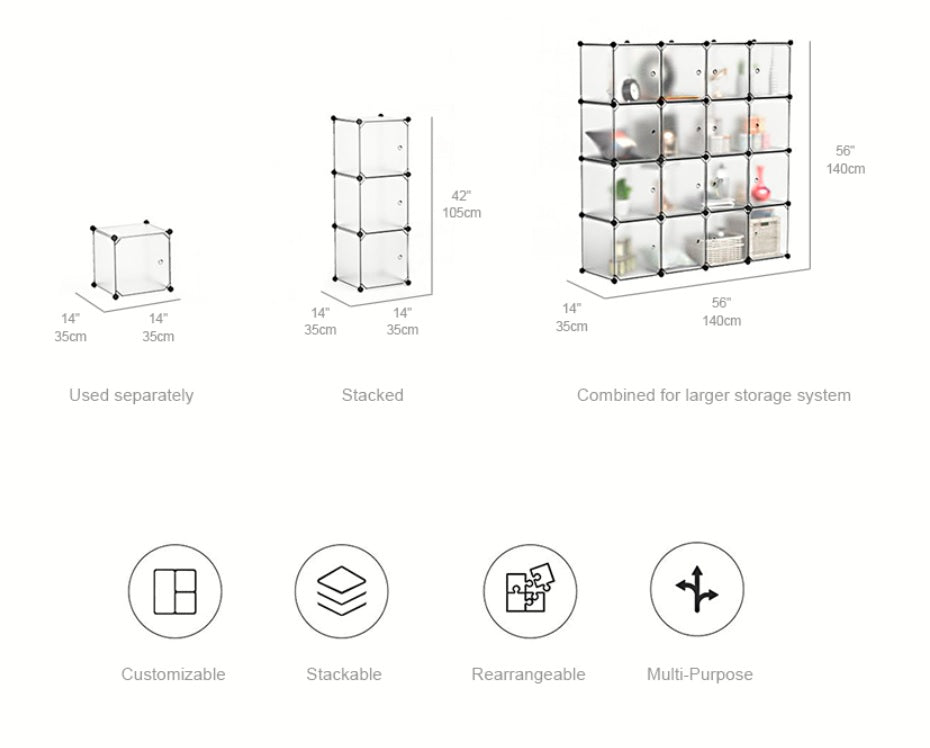 14"
35cm

14"
35cm

Used separately

42"
105cm

14"
35cm

14"
35cm

Stacked

56"
140cm

14"
35cm

56"
140cm

Combined for larger storage system

Customizable

Stackable

Rearrangeable

Multi-Purpose