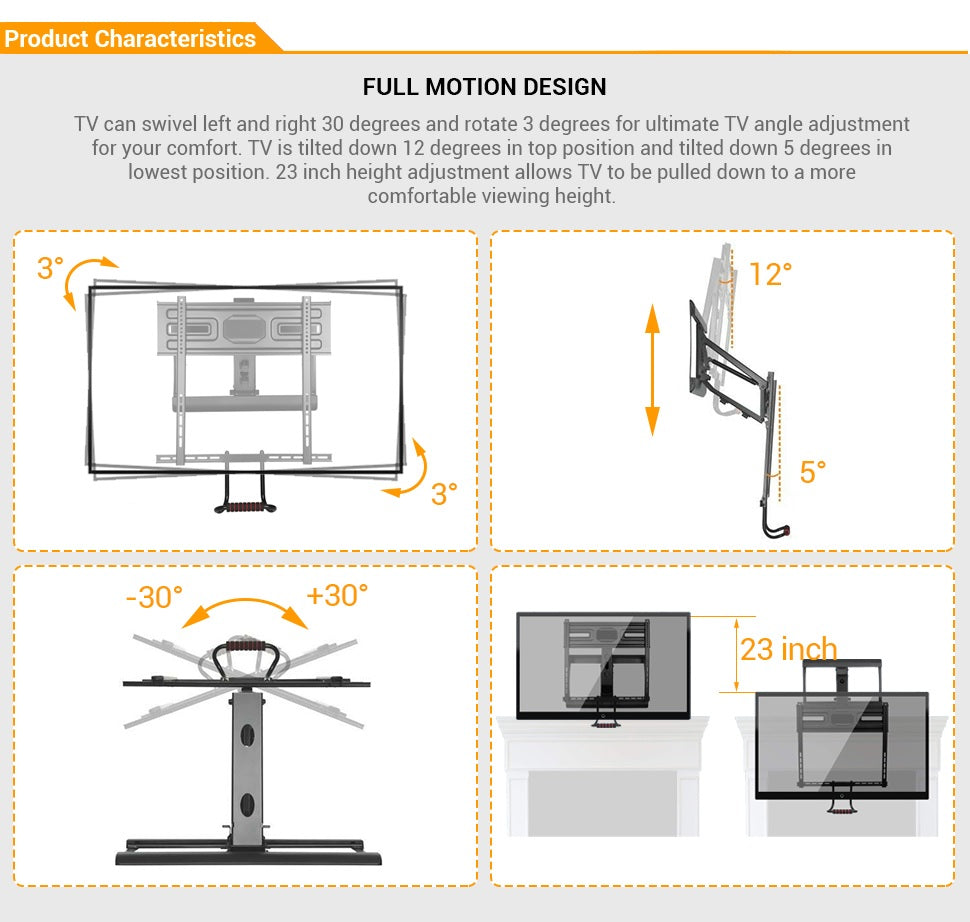 Product Characteristics

FULL MOTION DESIGN

TV can swivel left and right 30 degrees and rotate 3 degrees for ultimate TV angle adjustment for your comfort. TV is tilted down 12 degrees in top position and tilted down 5 degrees in lowest position. 23 inch height adjustment allows TV to be pulled down to a more comfortable viewing height.

3°

3°

12°

5°

-30°

+30°

23 inch